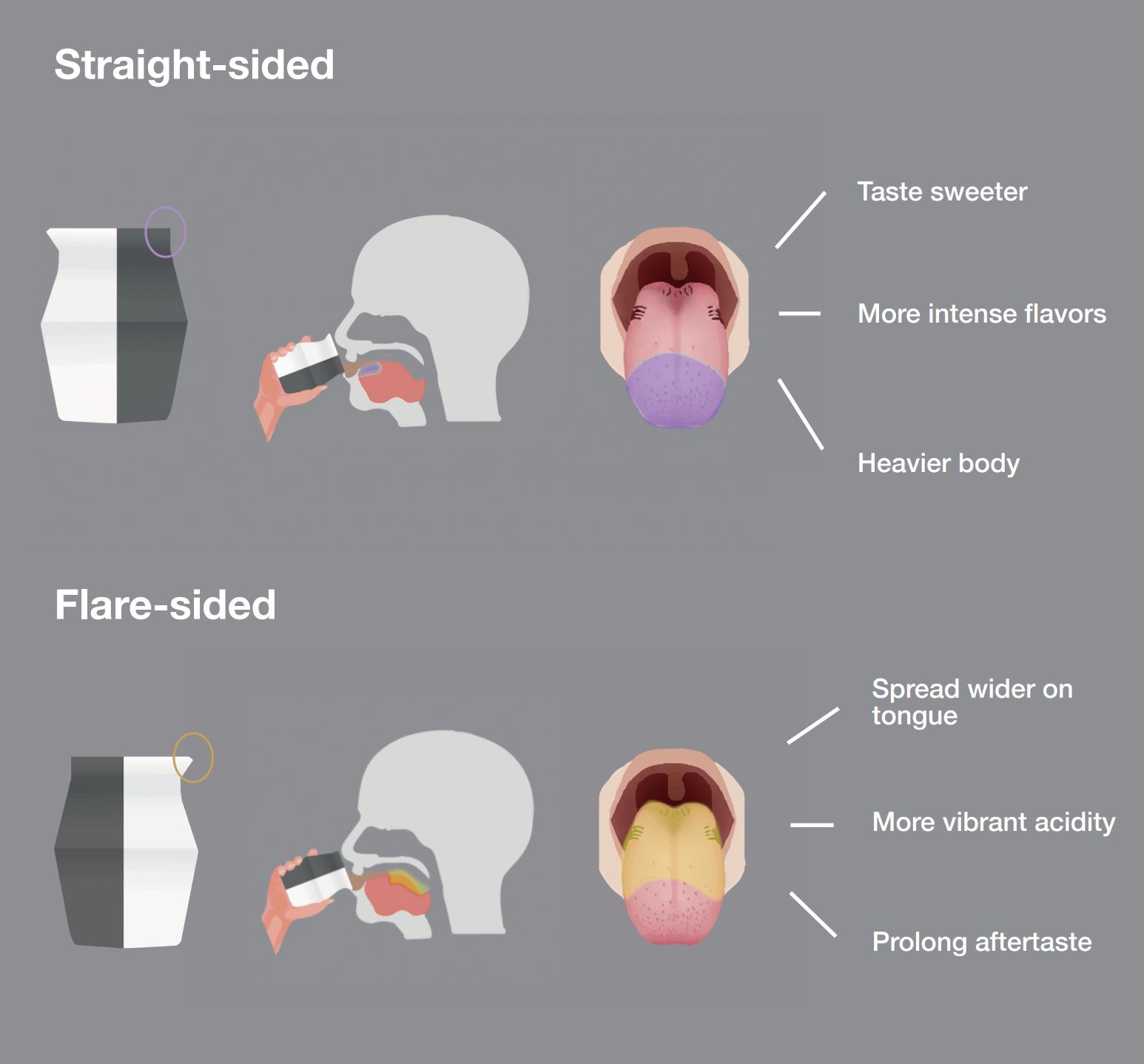 Straight-sided

Taste sweeter

More intense flavors

Heavier body

Flare-sided

Spread wider on tongue

More vibrant acidity

Prolong aftertaste